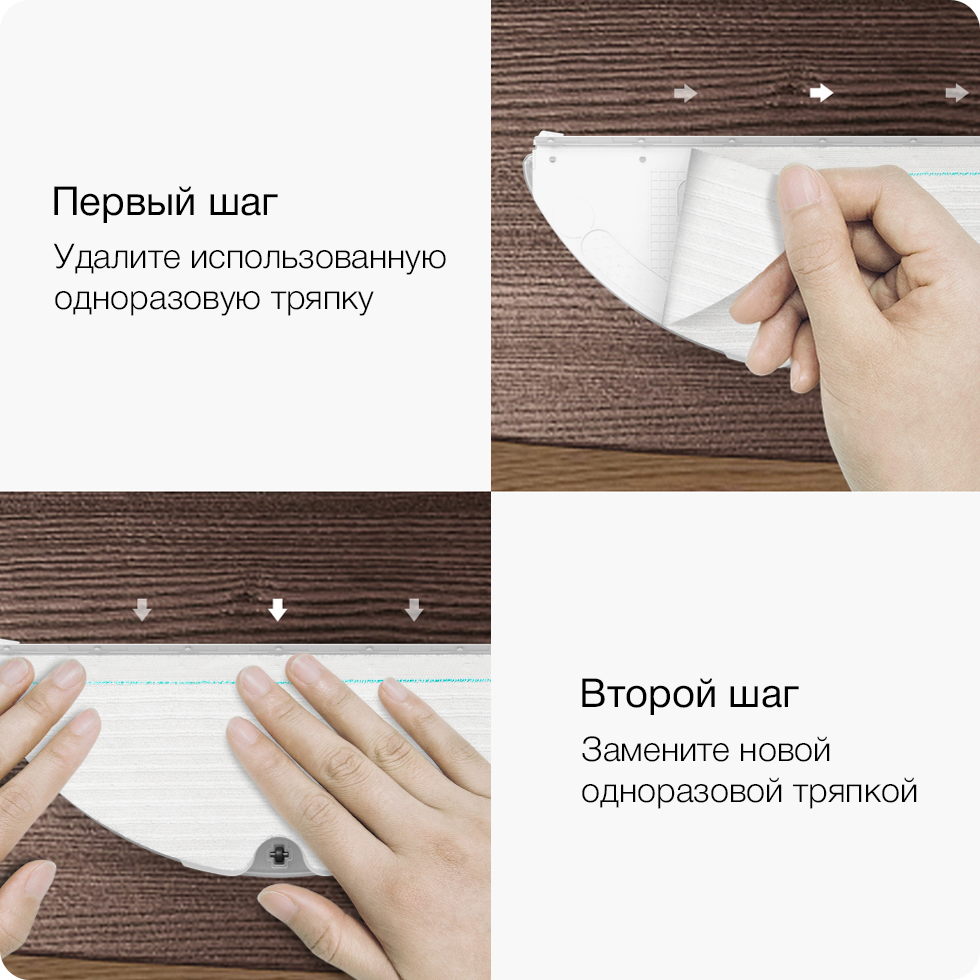 Первый шаг

Удалите использованную одноразовую тряпку

Второй шаг

Замените новой одноразовой тряпкой